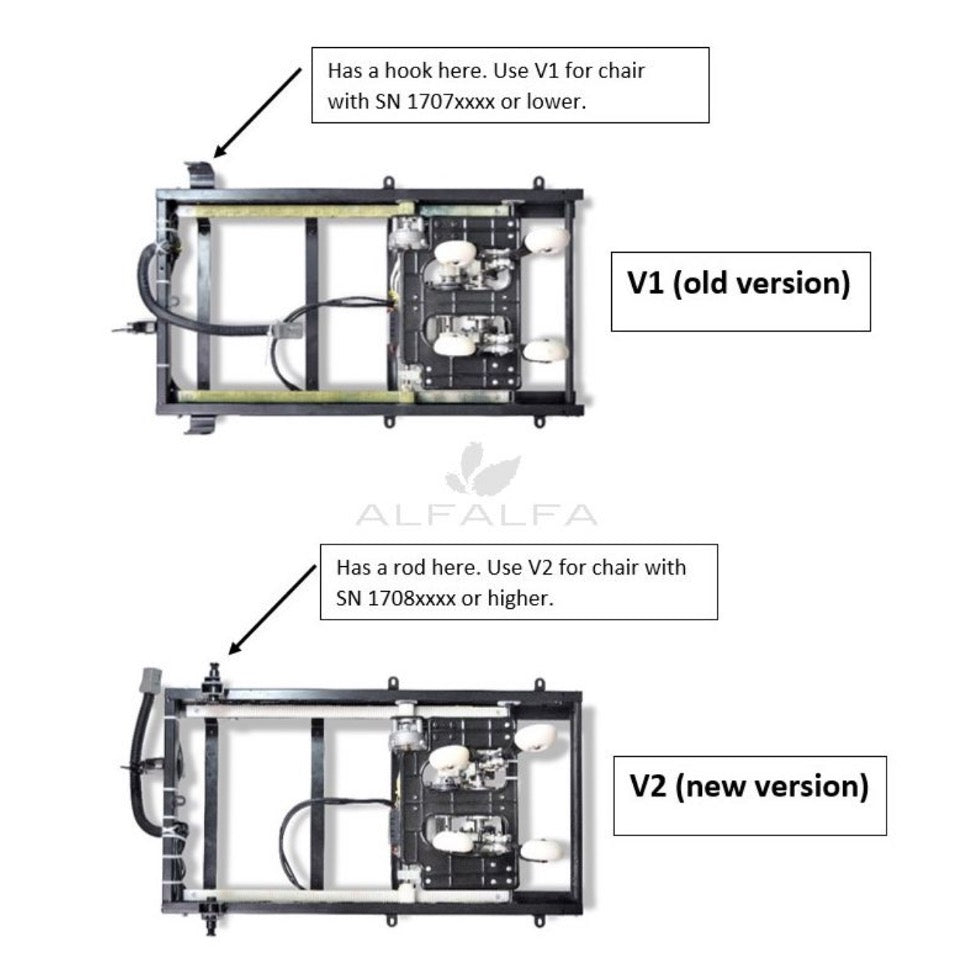 Has a hook here. Use V1 for chair with SN 1707xxxx or lower.

V1 (old version)

ALFALFA

Has a rod here. Use V2 for chair with SN 1708xxxx or higher.

V2 (new version)